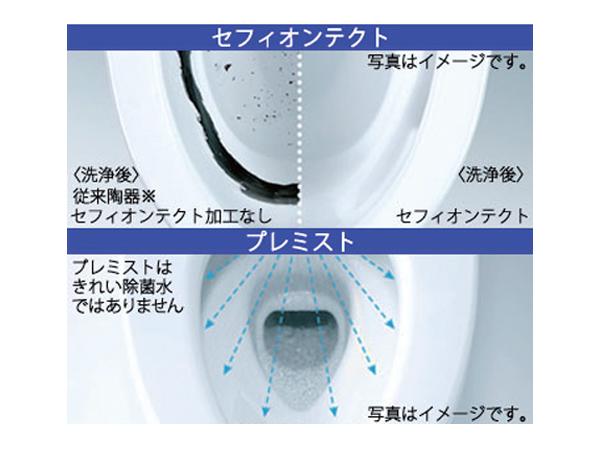 セフィオンテクト

写真はイメージです。

〈洗浄後〉
従来陶器※
セフィオンテクト加工なし

〈洗浄後〉
セフィオンテクト

プレミスト

プレミストは
きれい除菌水
ではありません

写真はイメージです。